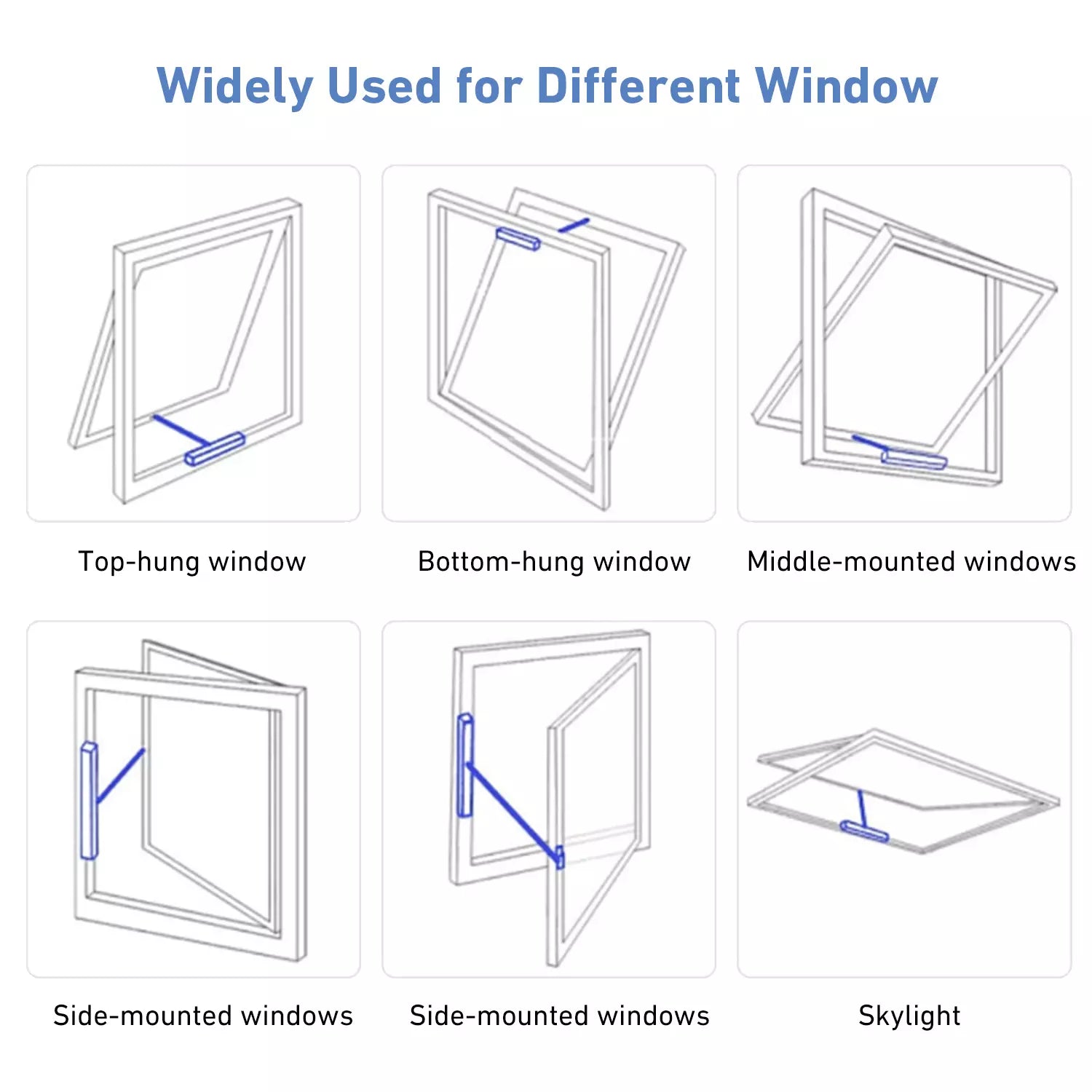 Widely Used for Different Window

Top-hung window

Bottom-hung window

Middle-mounted windows

Side-mounted windows

Side-mounted windows

Skylight